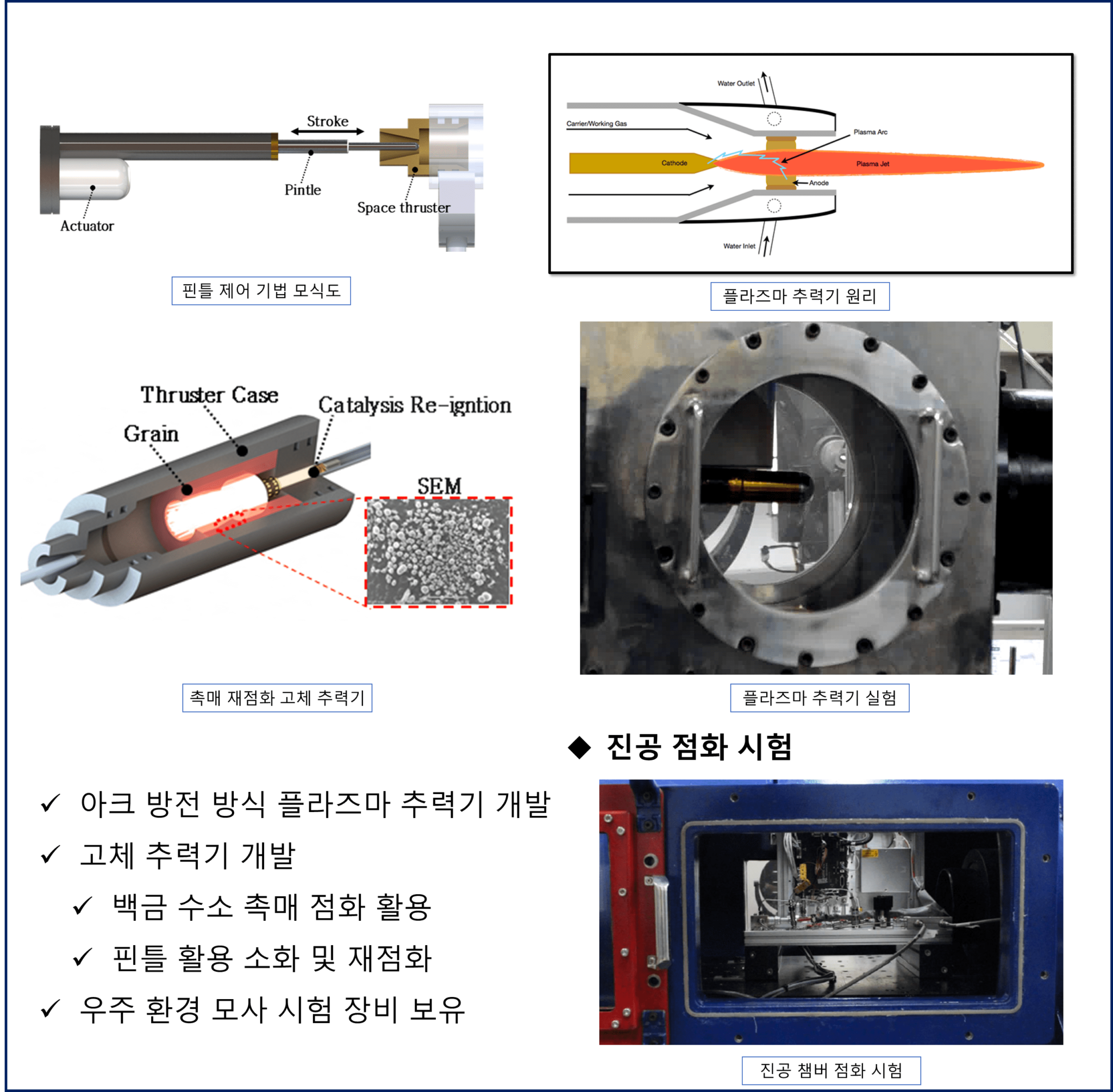 Stroke
Pintle
Space thruster
Actuator

핀틀 제어 기법 모식도

Water Outlet
Carrier/Working Gas
Plasma Arc
Cathode
Plasma Jet
Anode
Water Inlet

플라즈마 추력기 원리

Thruster Case
Catalysis Re-igntion
Grain
SEM

촉매 재점화 고체 추력기

플라즈마 추력기 실험

◆ 진공 점화 시험

✓ 아크 방전 방식 플라즈마 추력기 개발
✓ 고체 추력기 개발
✓ 백금 수소 촉매 점화 활용
✓ 핀틀 활용 소화 및 재점화
✓ 우주 환경 모사 시험 장비 보유

진공 챔버 점화 시험